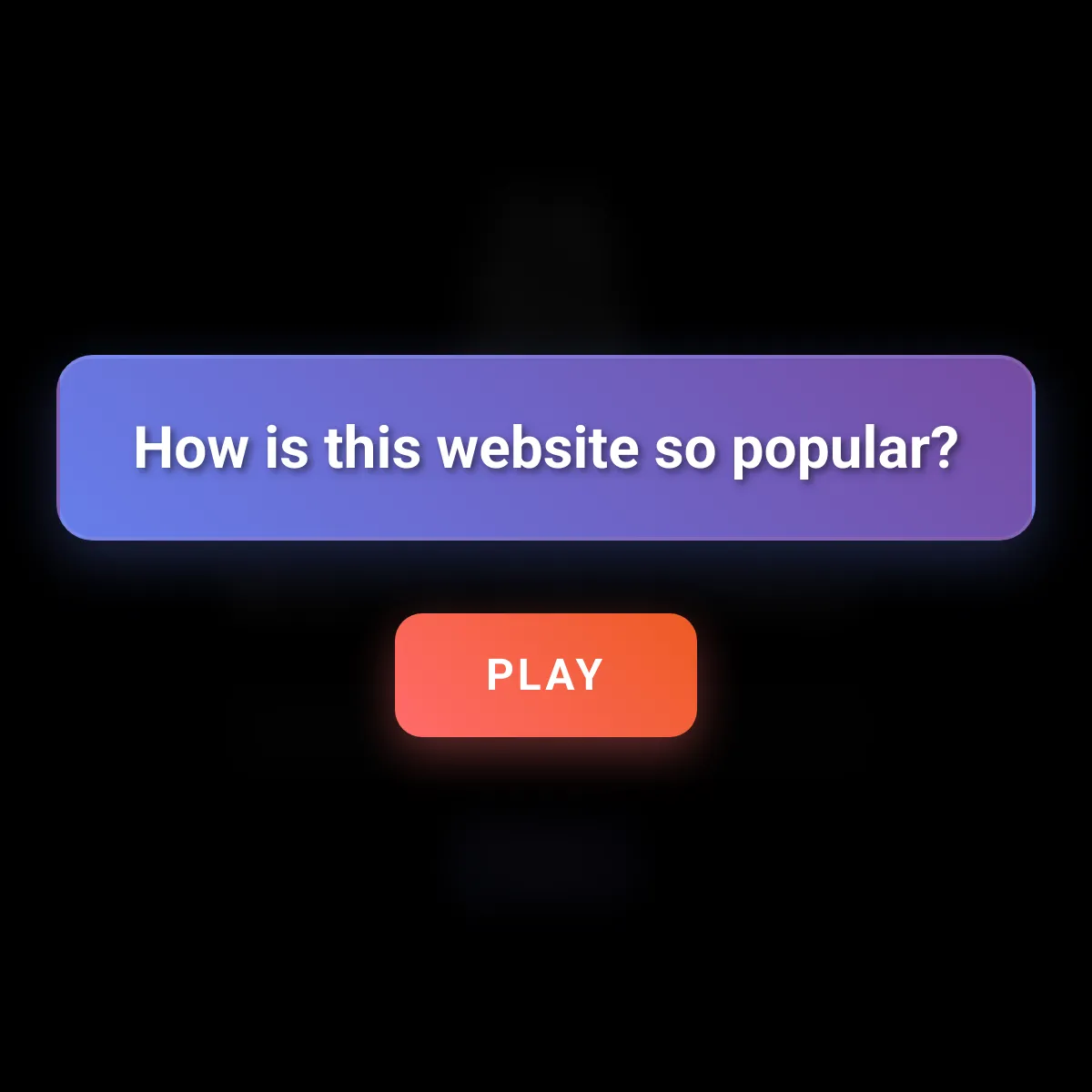 How is this website so popular?

PLAY