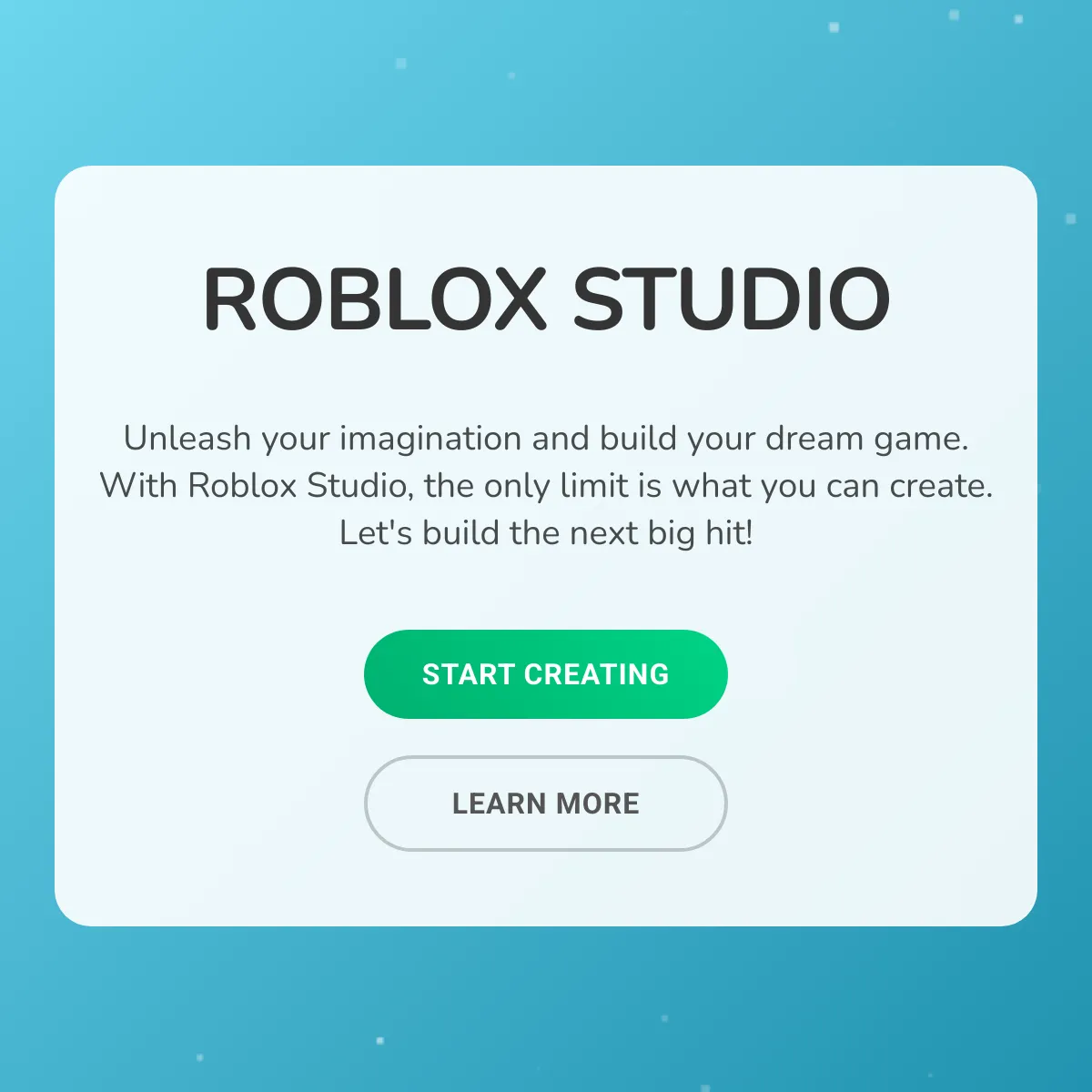 ROBLOX STUDIO

Unleash your imagination and build your dream game. With Roblox Studio, the only limit is what you can create. Let's build the next big hit!

START CREATING

LEARN MORE