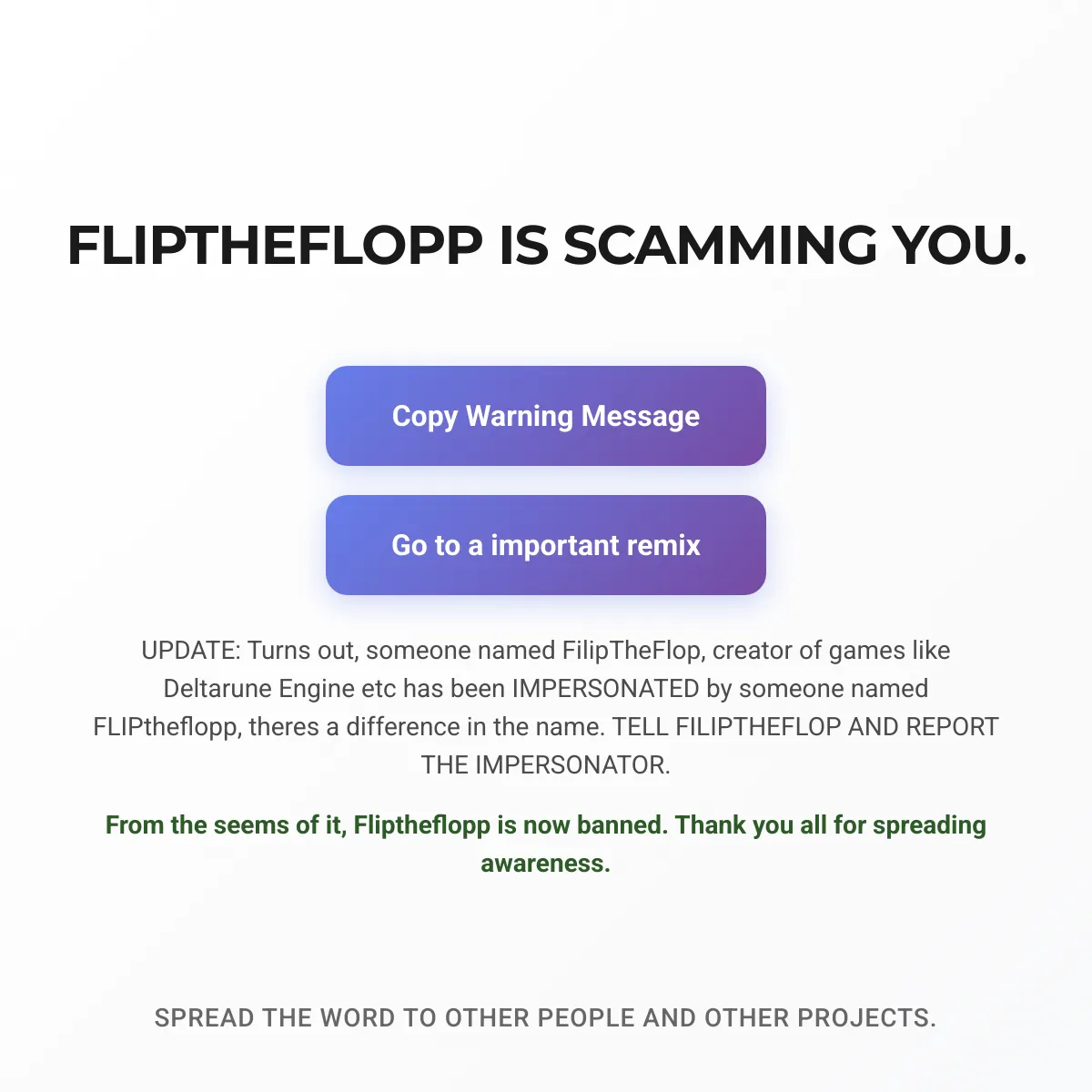 FLIPTHEFLOPP IS SCAMMING YOU.

Copy Warning Message

Go to a important remix

UPDATE: Turns out, someone named FilipTheFlop, creator of games like Deltarune Engine etc has been IMPERSONATED by someone named FLIPtheflopp, theres a difference in the name. TELL FILIPTHEFLOP AND REPORT THE IMPERSONATOR.

From the seems of it, Fliptheflopp is now banned. Thank you all for spreading awareness.

SPREAD THE WORD TO OTHER PEOPLE AND OTHER PROJECTS.